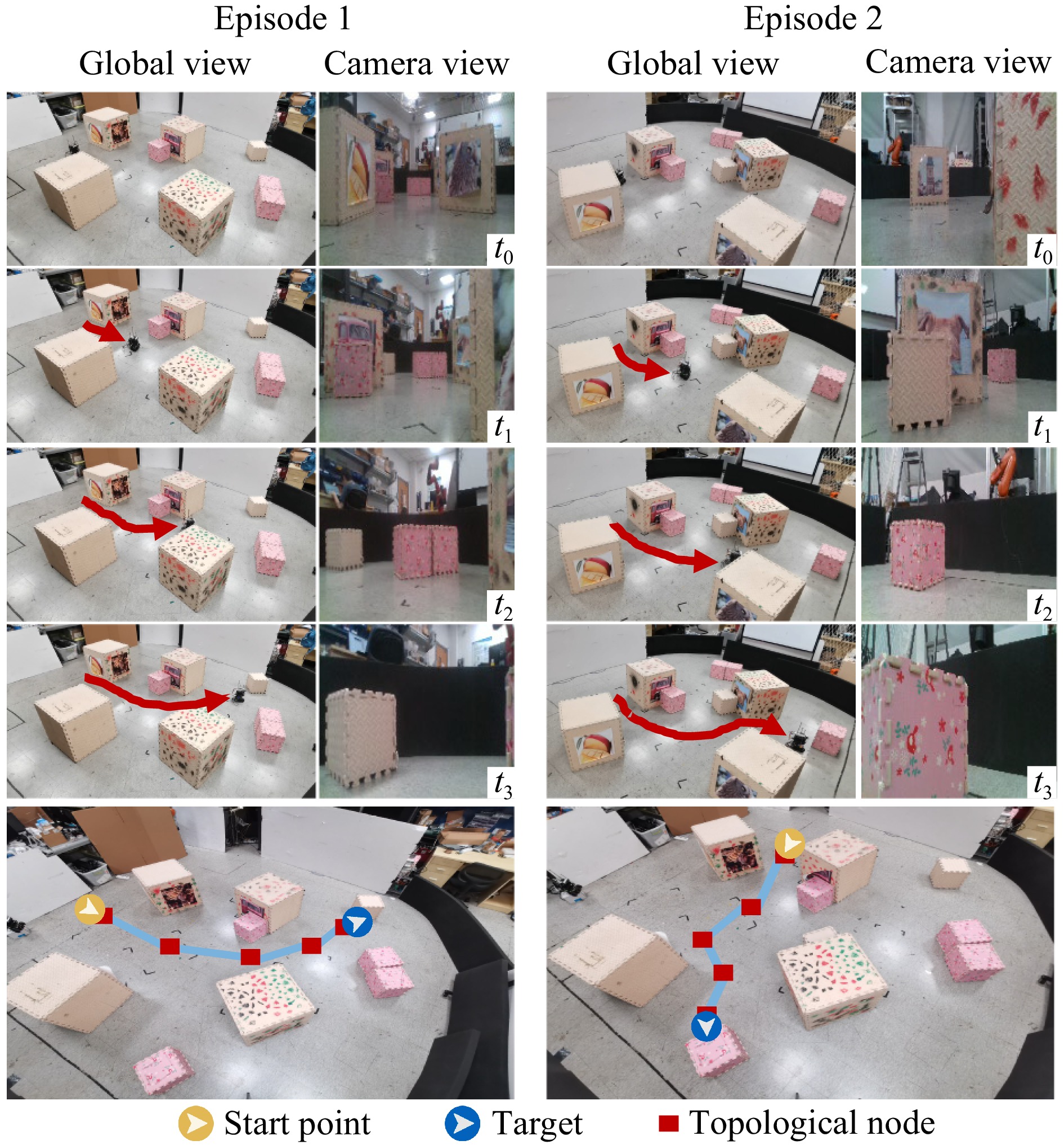 Episode 1

Global view Camera view

$t_0$

$t_1$

$t_2$

$t_3$

Episode 2

Global view Camera view

$t_0$

$t_1$

$t_2$

$t_3$

Start point Target Topological node